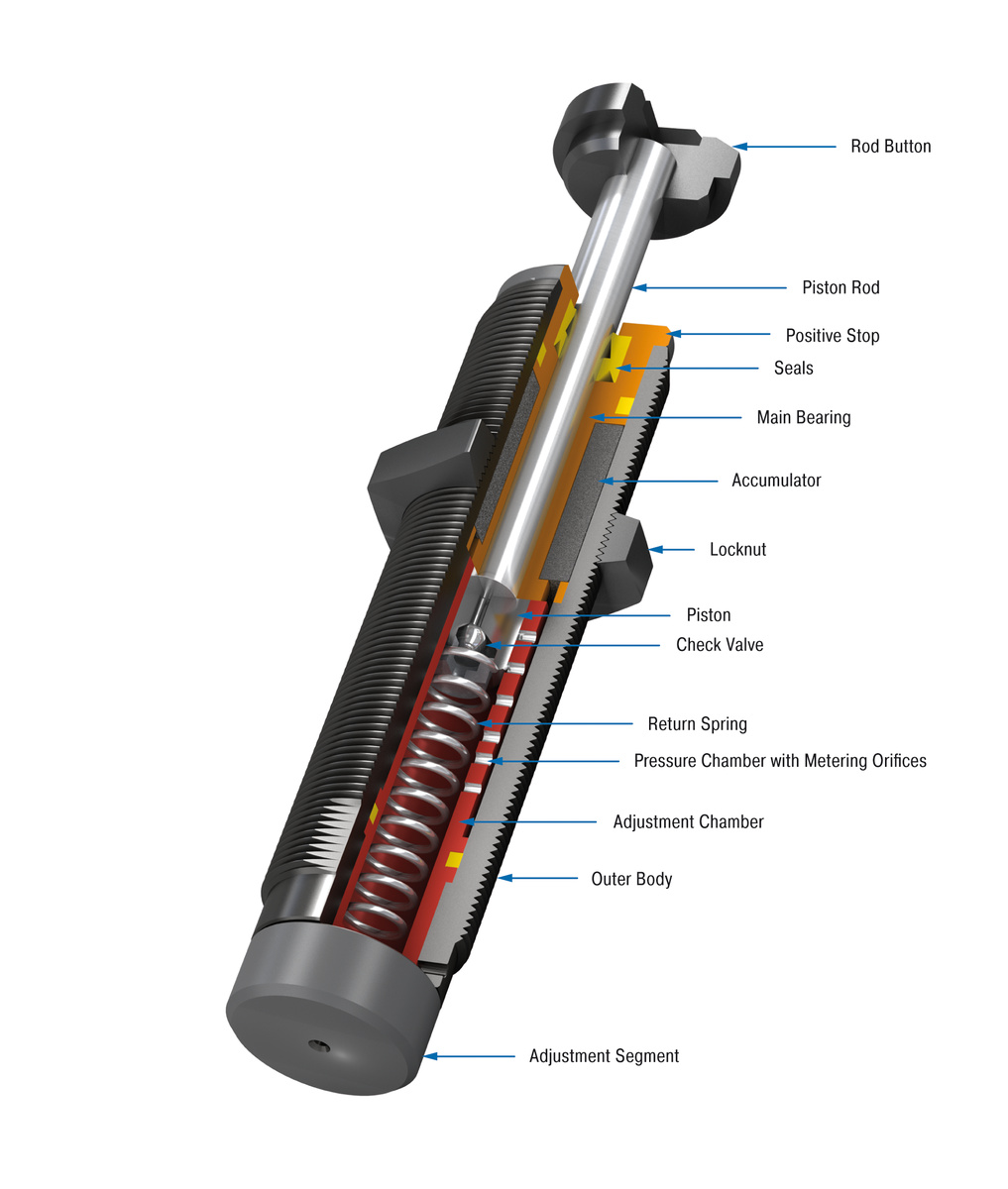 Rod Button

Piston Rod

Positive Stop

Seals

Main Bearing

Accumulator

Locknut

Piston

Check Valve

Return Spring

Pressure Chamber with Metering Orifices

Adjustment Chamber

Outer Body

Adjustment Segment