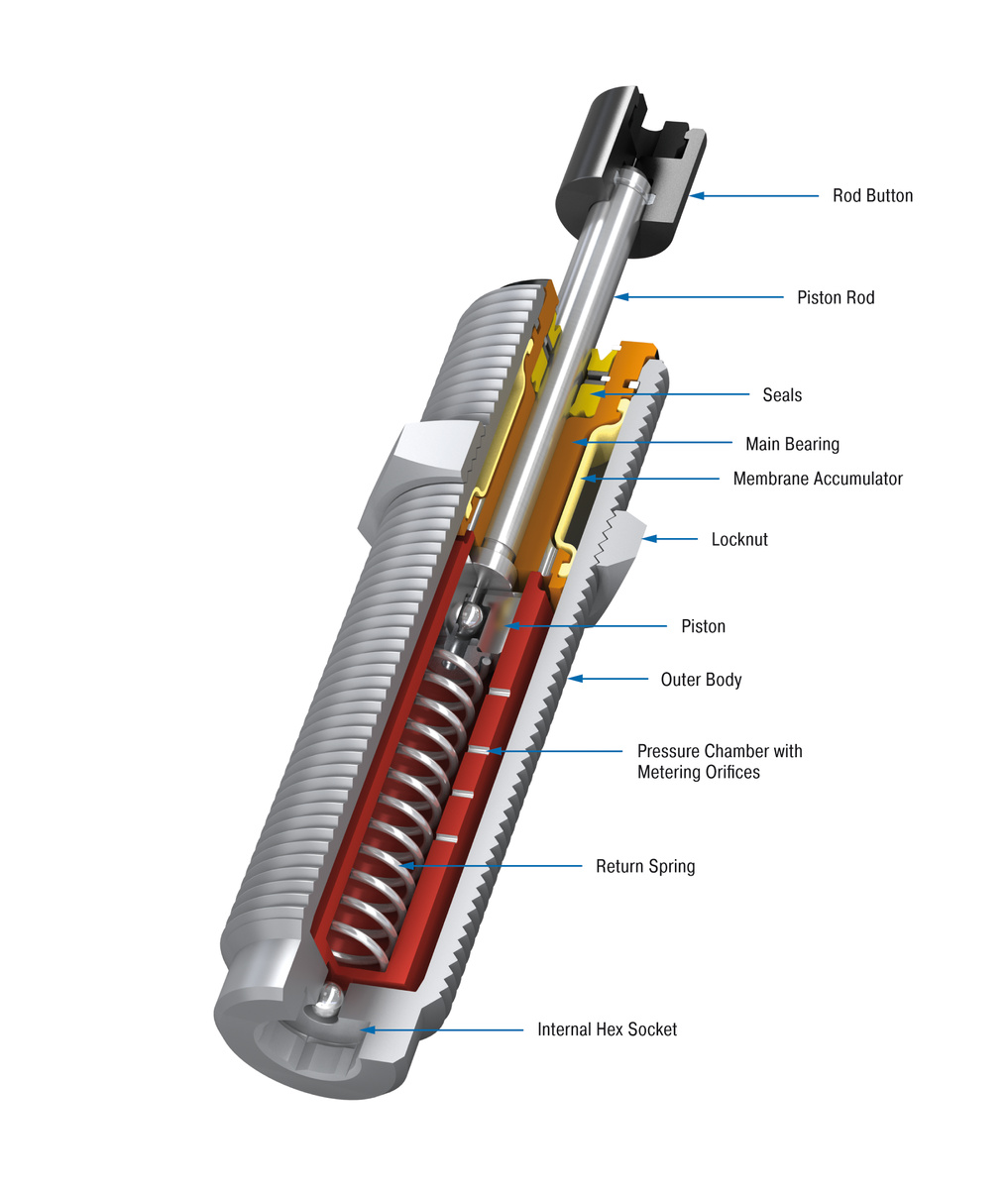 Rod Button

Piston Rod

Seals

Main Bearing

Membrane Accumulator

Locknut

Piston

Outer Body

Pressure Chamber with Metering Orifices

Return Spring

Internal Hex Socket