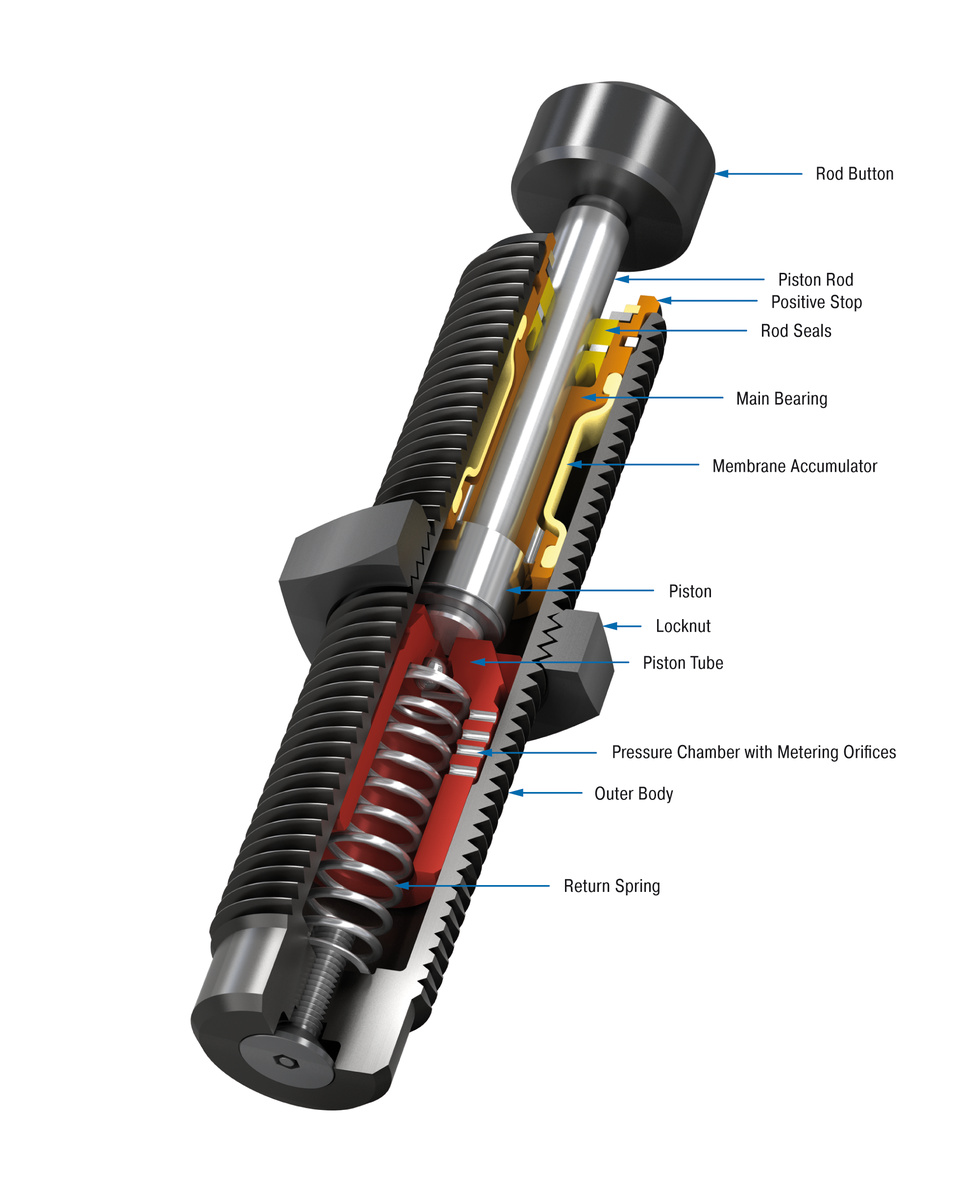 Rod Button
Piston Rod
Positive Stop
Rod Seals
Main Bearing
Membrane Accumulator
Piston
Locknut
Piston Tube
Pressure Chamber with Metering Orifices
Outer Body
Return Spring